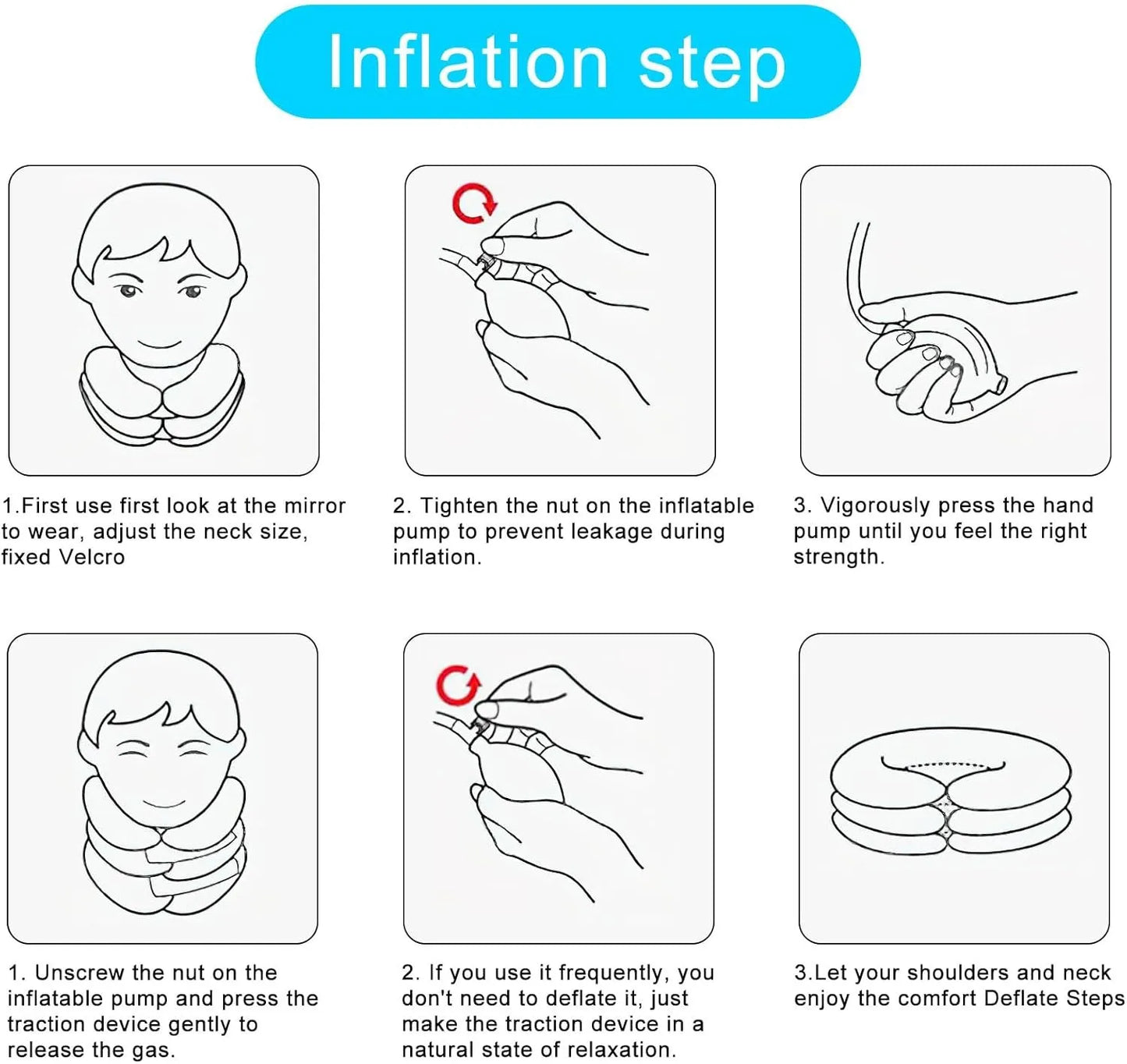 Inflation step

1.First use first look at the mirror to wear, adjust the neck size, fixed Velcro

2. Tighten the nut on the inflatable pump to prevent leakage during inflation.

3. Vigorously press the hand pump until you feel the right strength.

1. Unscrew the nut on the inflatable pump and press the traction device gently to release the gas.

2. If you use it frequently, you don't need to deflate it, just make the traction device in a natural state of relaxation.

3.Let your shoulders and neck enjoy the comfort Deflate Steps